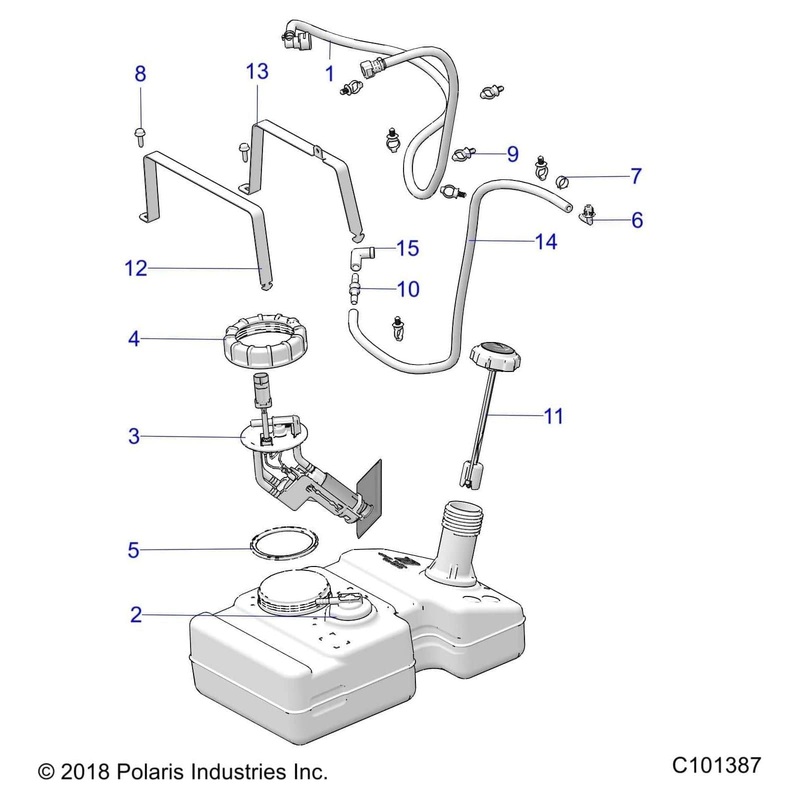 8
13
1
9
7
6
14
15
12
10
4
11
3
5
2

© 2018 Polaris Industries Inc.
C101387