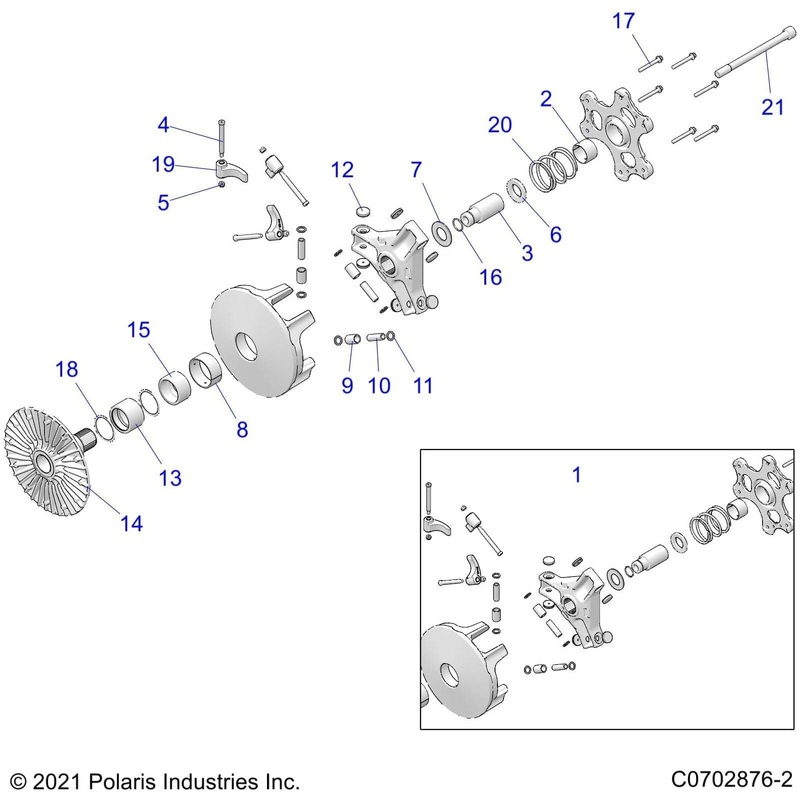 17
21
2
20
4
19
5
12
7
6
3
16
15
18
9
10
11
8
13
14
1
© 2021 Polaris Industries Inc.
C0702876-2