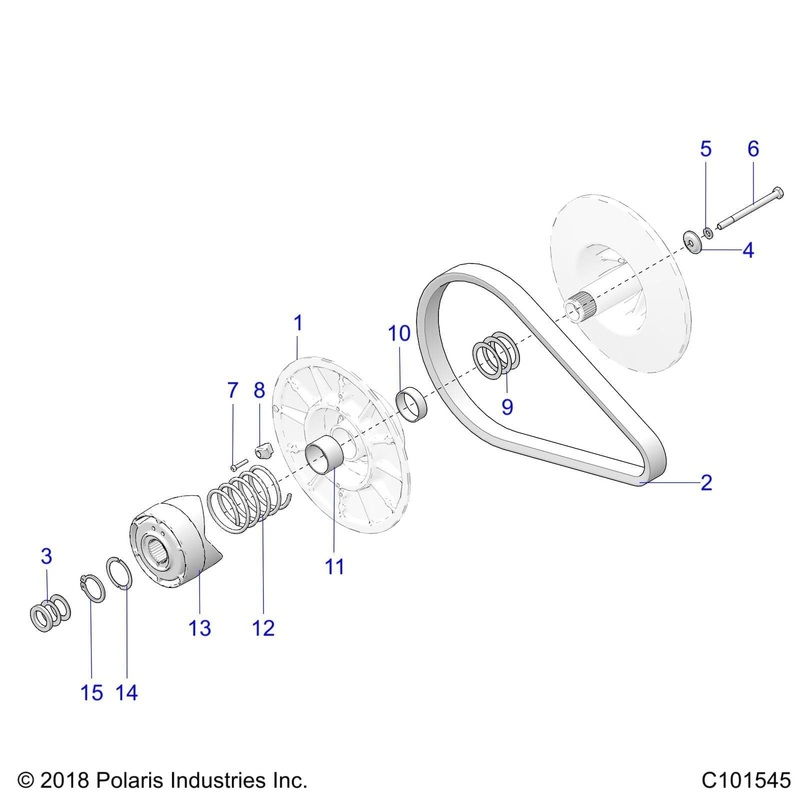 5
6
4
1
10
9
7
8
2
11
3
13
12
15
14

© 2018 Polaris Industries Inc.
C101545