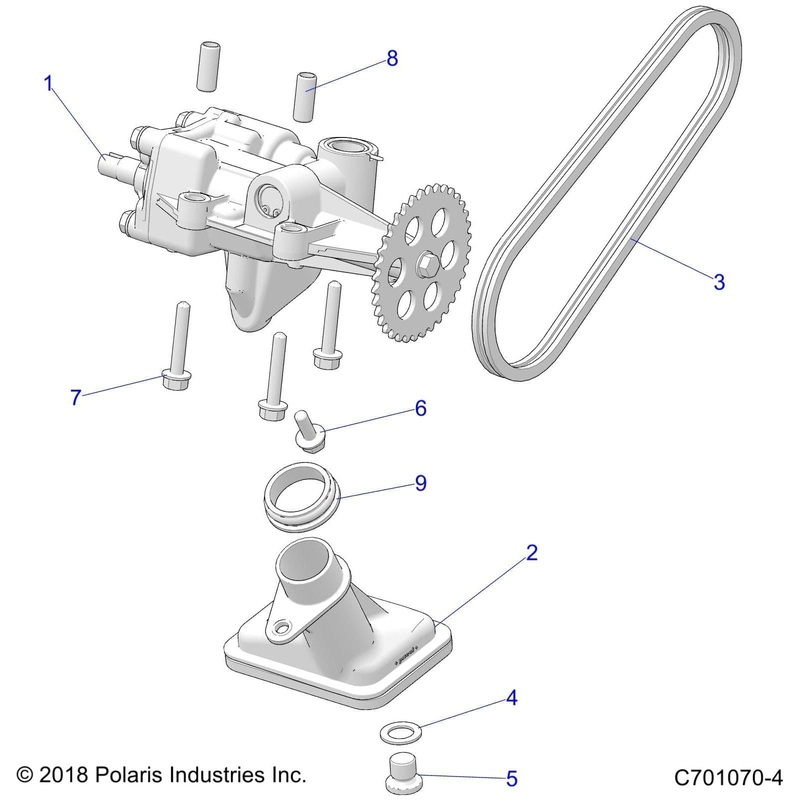 1
8
3
7
6
9
2
4
5
© 2018 Polaris Industries Inc.
C701070-4